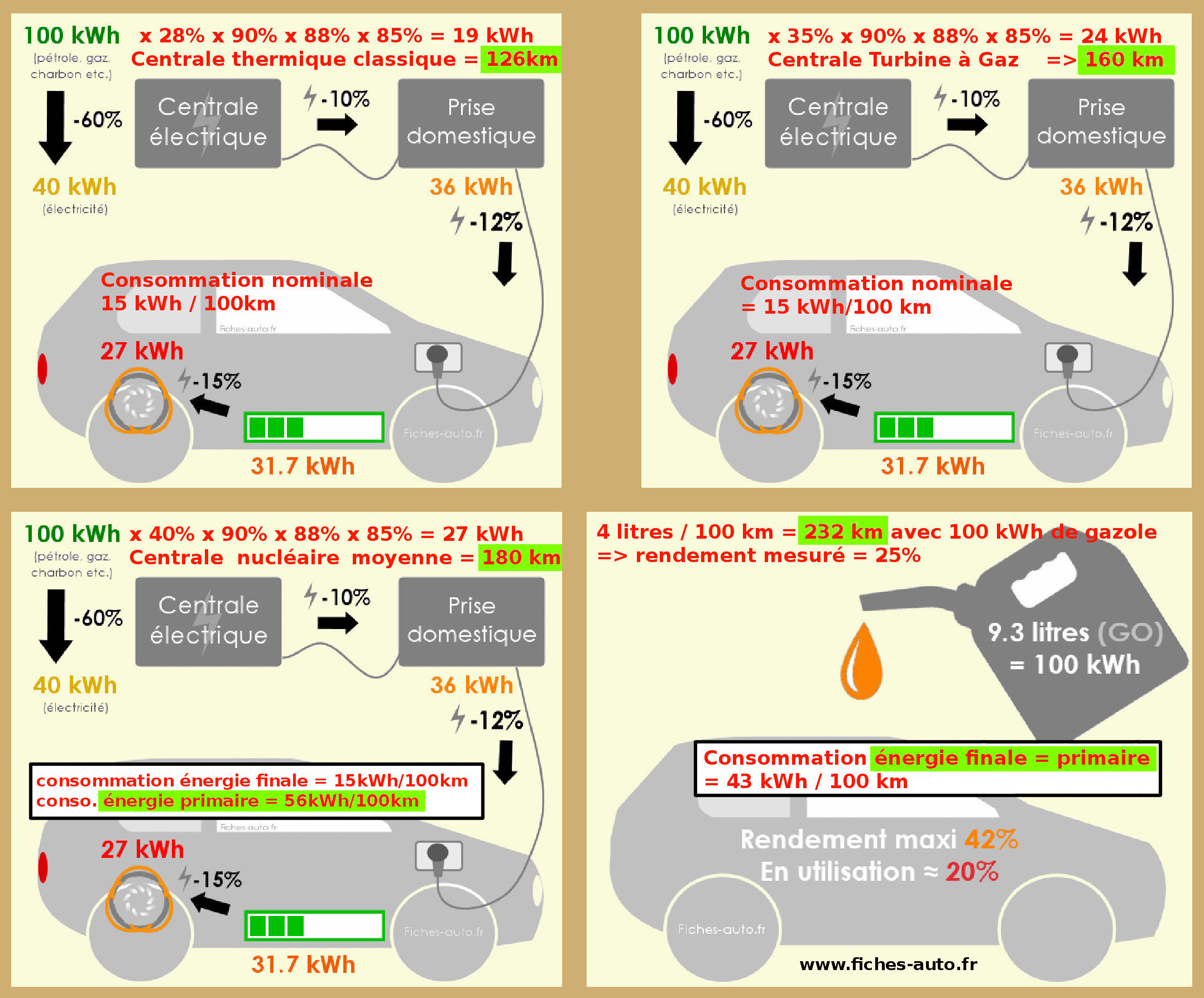 100 kWh x 28% x 90% x 88% x 85% = 19 kWh
(pétrole, gaz, charbon etc.)
Centrale thermique classique = 126km

-60%

Centrale électrique

-10%

Prise domestique

40 kWh
(électricité)

36 kWh

-12%

Consommation nominale
15 kWh / 100km

Fiches-auto.fr

27 kWh

-15%

Fiches-auto.fr

31.7 kWh

100 kWh x 35% x 90% x 88% x 85% = 24 kWh
(pétrole, gaz, charbon etc.)
Centrale Turbine à Gaz => 160 km

-60%

Centrale électrique

-10%

Prise domestique

40 kWh
(électricité)

36 kWh

-12%

Consommation nominale
= 15 kWh/100 km

Fiches-auto.fr

27 kWh

-15%

Fiches-auto.fr

31.7 kWh

100 kWh x 40% x 90% x 88% x 85% = 27 kWh
(pétrole, gaz, charbon etc.)
Centrale nucléaire moyenne = 180 km

-60%

Centrale électrique

-10%

Prise domestique

40 kWh
(électricité)

36 kWh

-12%

consommation énergie finale = 15kWh/100km
conso. énergie primaire = 56kWh/100km

Fiches-auto.fr

27 kWh

-15%

Fiches-auto.fr

31.7 kWh

4 litres / 100 km = 232 km avec 100 kWh de gazole
=> rendement mesuré = 25%

9.3 litres (GO)
= 100 kWh

Consommation énergie finale = primaire
= 43 kWh / 100 km

Rendement maxi 42%
En utilisation ≈ 20%

Fiches-auto.fr

www.fiches-auto.fr