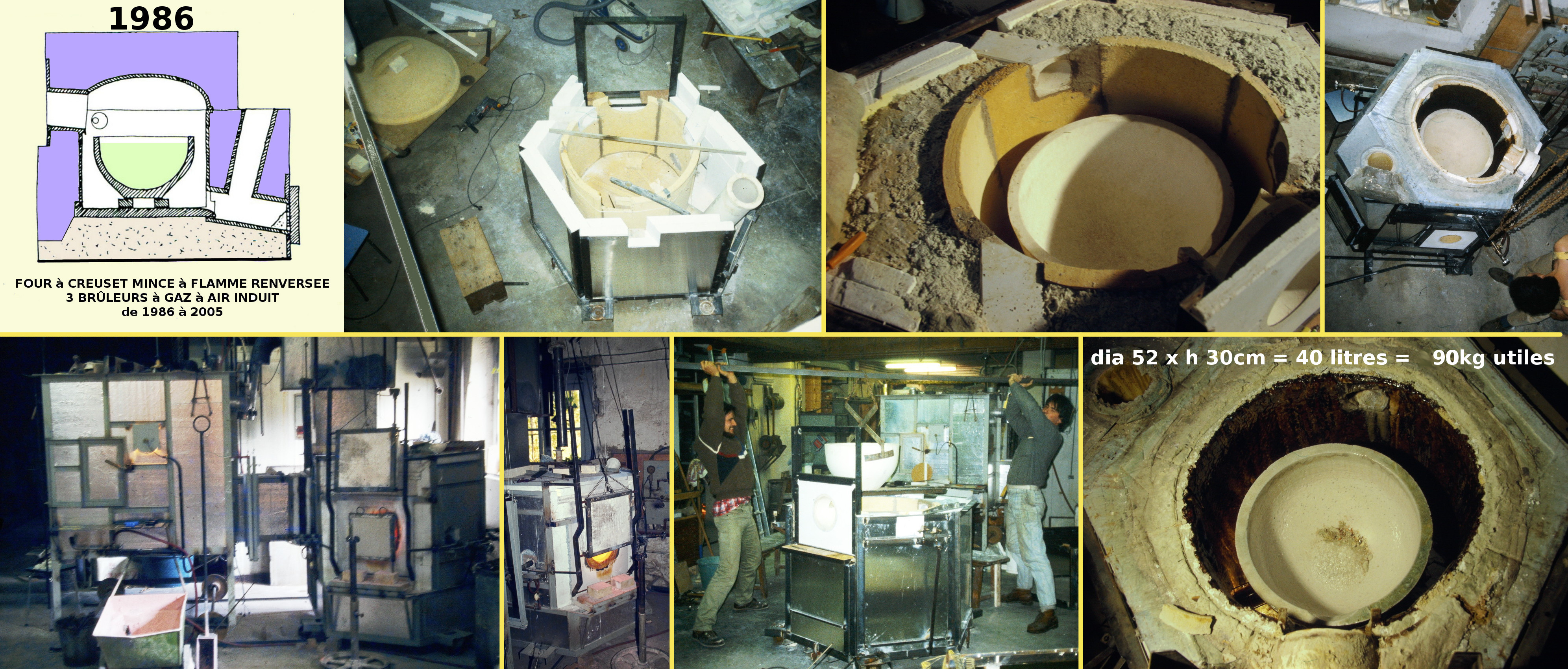 1986

FOUR à CREUSET MINCE à FLAMME RENVERSEE
3 BRÛLEURS à GAZ à AIR INDUIT
de 1986 à 2005

dia 52 x h 30cm = 40 litres = 90kg utiles